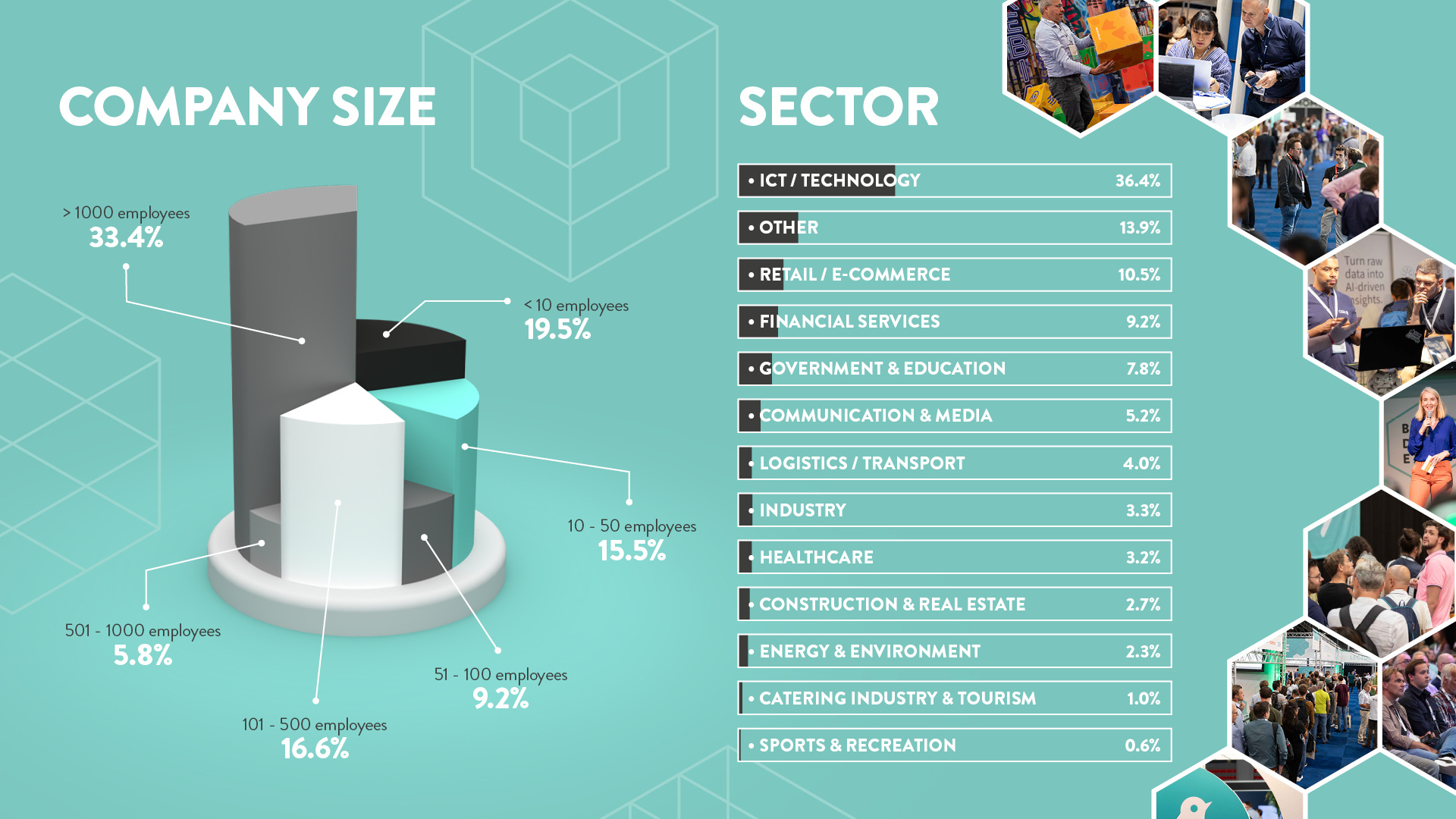 COMPANY SIZE

> 1000 employees
33.4%

< 10 employees
19.5%

10 - 50 employees
15.5%

51 - 100 employees
9.2%

101 - 500 employees
16.6%

501 - 1000 employees
5.8%

SECTOR

| | |
|---|---|
| • ICT / TECHNOLOGY | 36.4% |
| • OTHER | 13.9% |
| • RETAIL / E-COMMERCE | 10.5% |
| • FINANCIAL SERVICES | 9.2% |
| • GOVERNMENT & EDUCATION | 7.8% |
| • COMMUNICATION & MEDIA | 5.2% |
| • LOGISTICS / TRANSPORT | 4.0% |
| • INDUSTRY | 3.3% |
| • HEALTHCARE | 3.2% |
| • CONSTRUCTION & REAL ESTATE | 2.7% |
| • ENERGY & ENVIRONMENT | 2.3% |
| • CATERING INDUSTRY & TOURISM | 1.0% |
| • SPORTS & RECREATION | 0.6% |

Turn raw data into AI-driven insights.